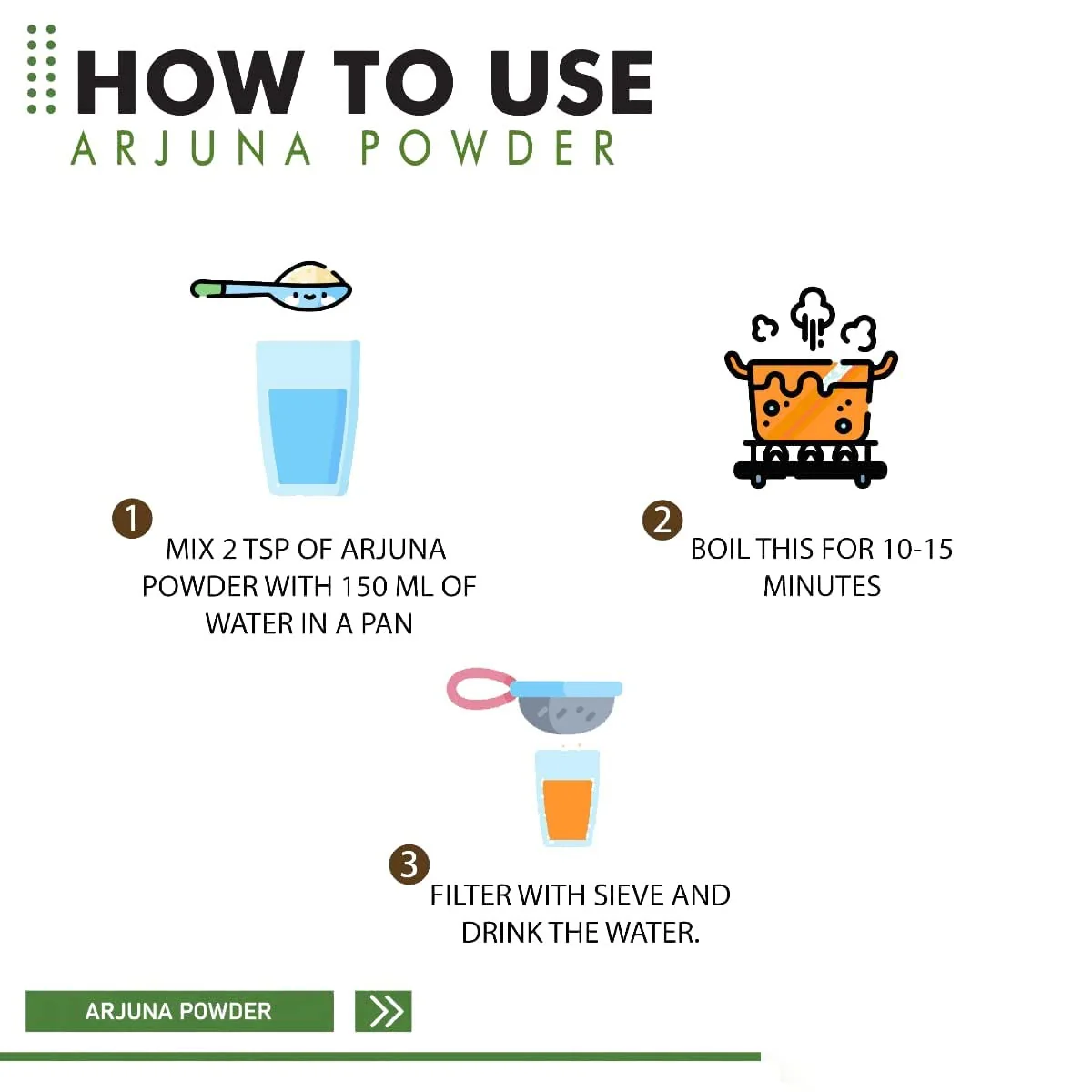 HOW TO USE
ARJUNA POWDER

1
MIX 2 TSP OF ARJUNA POWDER WITH 150 ML OF WATER IN A PAN

2
BOIL THIS FOR 10-15 MINUTES

3
FILTER WITH SIEVE AND DRINK THE WATER.

ARJUNA POWDER